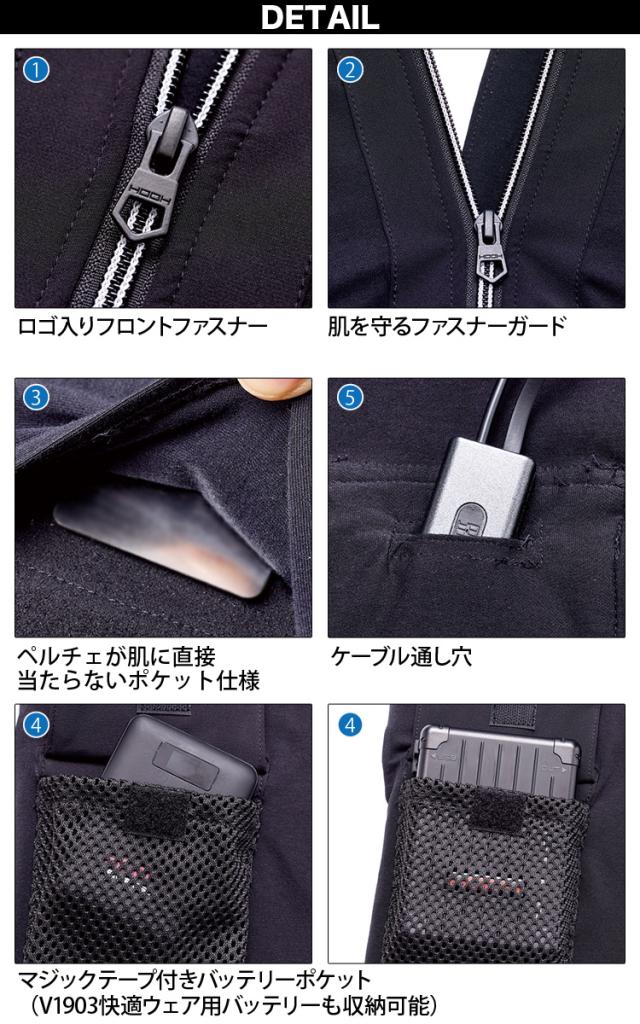 DETAIL

1

HOOH

ロゴ入りフロントファスナー

2

HOOH

肌を守るファスナーガード

3

ペルチェが肌に直接
当たらないポケット仕様

5

ケーブル通し穴

4

4

マジックテープ付きバッテリーポケット
（V1903快適ウェア用バッテリーも収納可能）