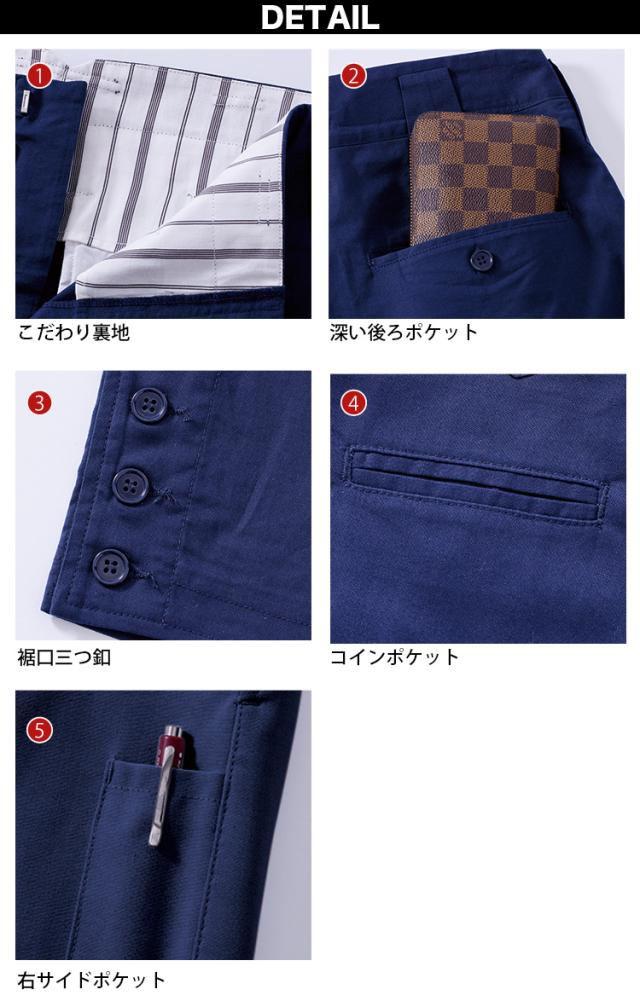 DETAIL

1

こだわり裏地

2

深い後ろポケット

3

裾口三つ釦

4

コインポケット

5

右サイドポケット