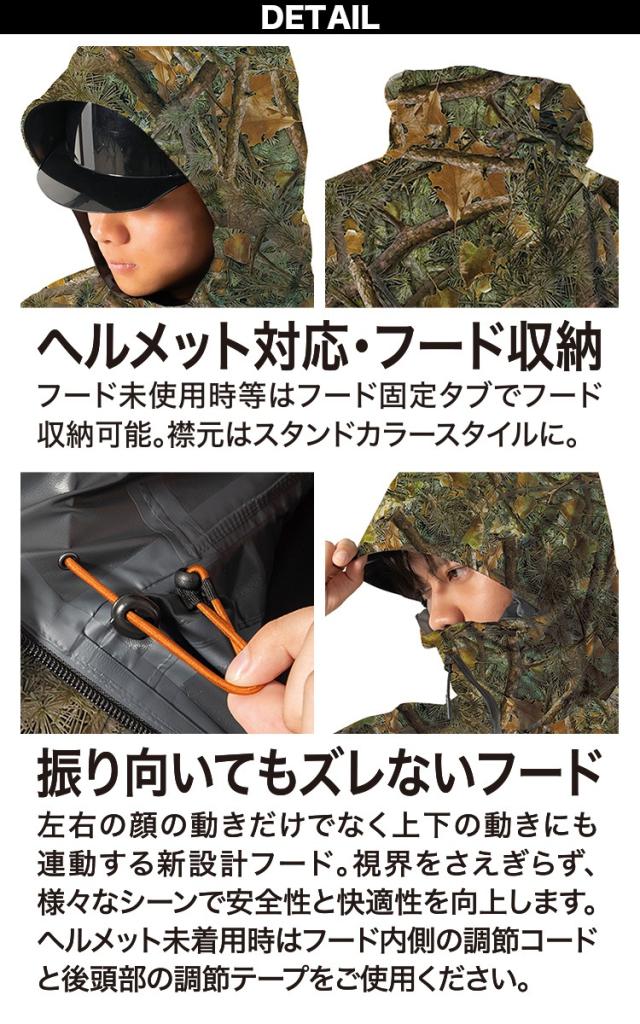 DETAIL

ヘルメット対応・フード収納

フード未使用時等はフード固定タブでフード収納可能。襟元はスタンドカラースタイルに。

振り向いてもズレないフード

左右の顔の動きだけでなく上下の動きにも連動する新設計フード。視界をさえぎらず、様々なシーンで安全性と快適性を向上します。ヘルメット未着用時はフード内側の調節コードと後頭部の調節テープをご使用ください。