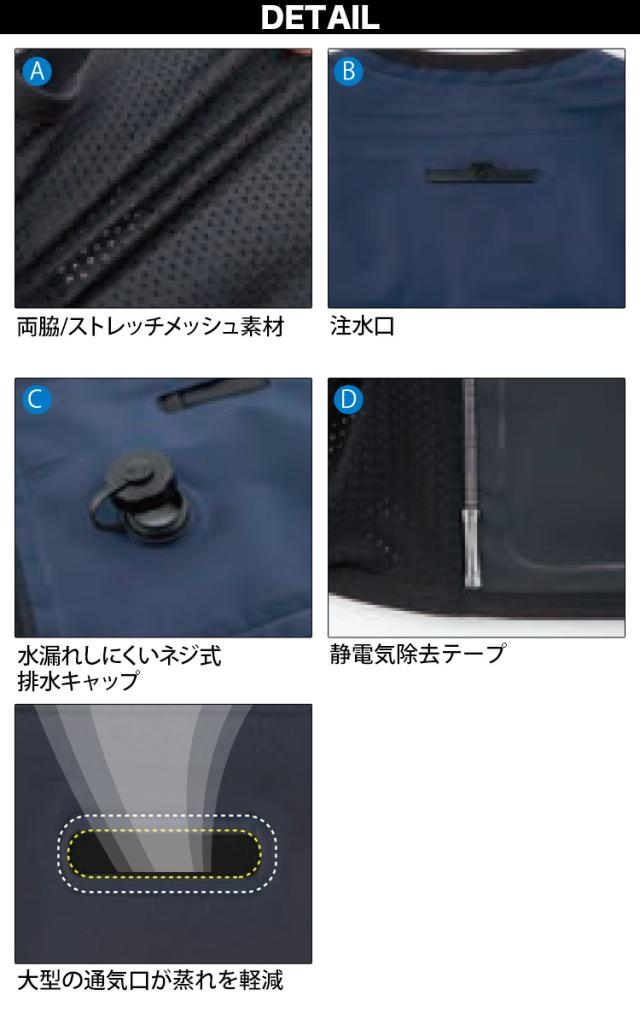 DETAIL

A

両脇/ストレッチメッシュ素材

B

注水口

C

水漏れしにくいネジ式
排水キャップ

D

静電気除去テープ

大型の通気口が蒸れを軽減