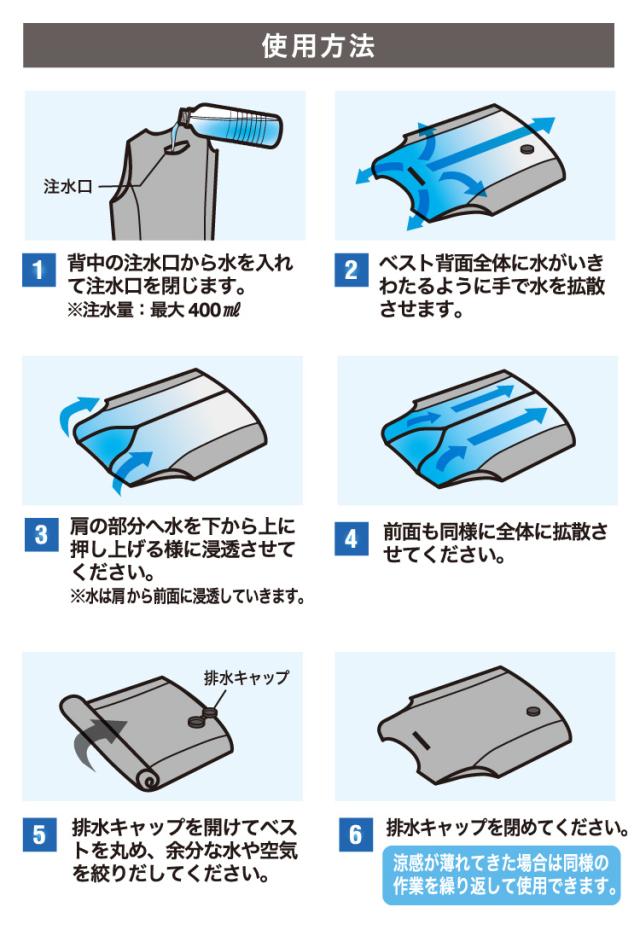 使用方法

注水口

1 背中の注水口から水を入れて注水口を閉じます。
※注水量：最大 400㎖

2 ベスト背面全体に水がいきわたるように手で水を拡散させます。

3 肩の部分へ水を下から上に押し上げる様に浸透させてください。
※水は肩から前面に浸透していきます。

4 前面も同様に全体に拡散させてください。

排水キャップ

5 排水キャップを開けてベストを丸め、余分な水や空気を絞りだしてください。

6 排水キャップを閉めてください。

涼感が薄れてきた場合は同様の作業を繰り返して使用できます。