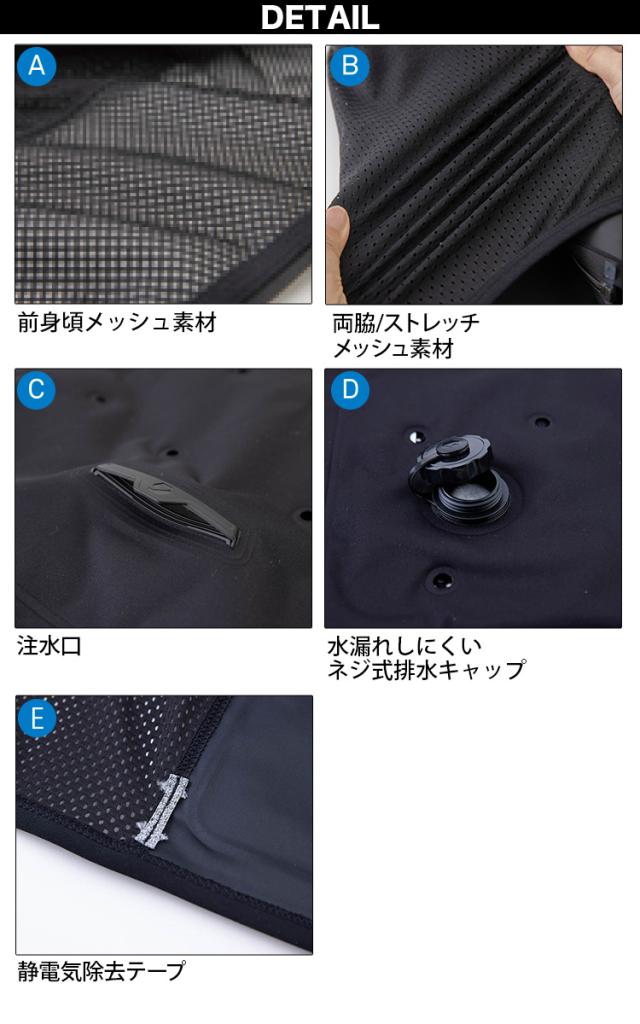 DETAIL

A

前身頃メッシュ素材

B

両脇/ストレッチ
メッシュ素材

C

注水口

D

水漏れしにくい
ネジ式排水キャップ

E

静電気除去テープ