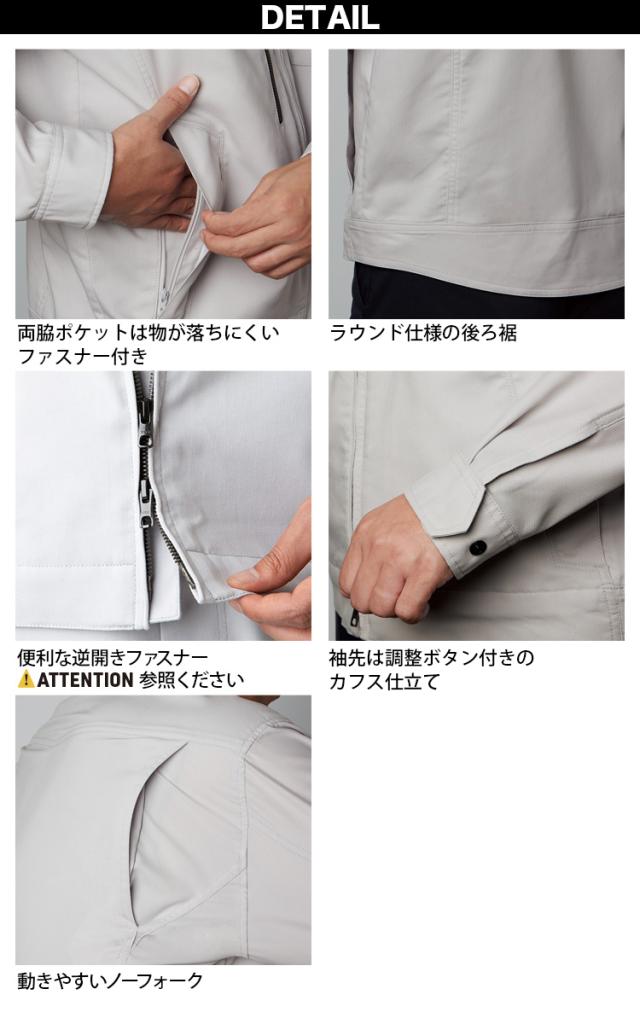 DETAIL

両脇ポケットは物が落ちにくいファスナー付き

ラウンド仕様の後ろ裾

便利な逆開きファスナー
ATTENTION 参照ください

袖先は調整ボタン付きのカフス仕立て

動きやすいノーフォーク