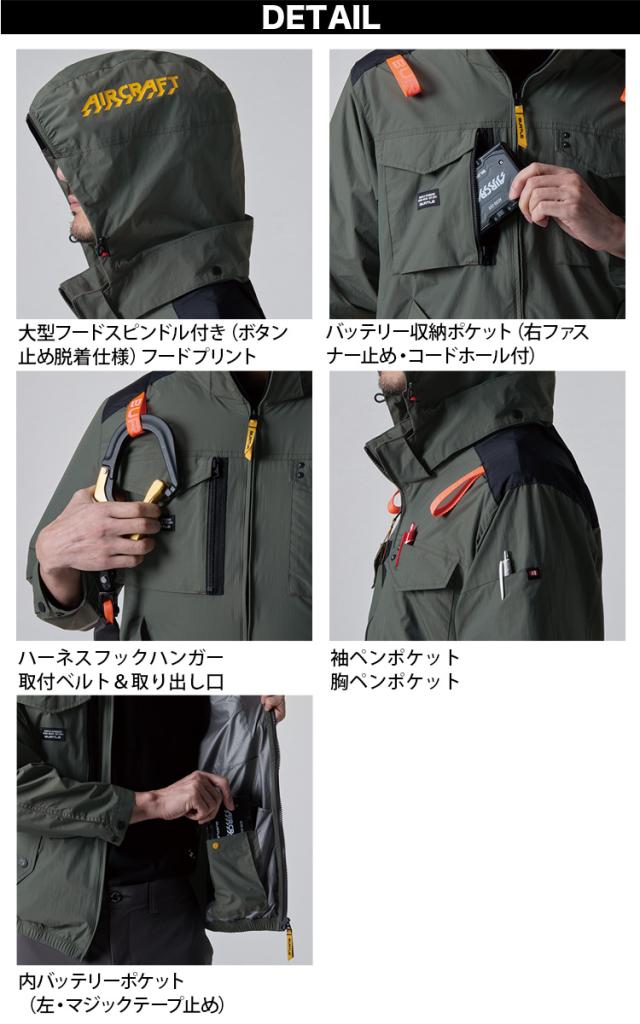 DETAIL

AIRCRAFT

大型フードスピンドル付き（ボタン止め脱着仕様）フードプリント

バッテリー収納ポケット（右ファスナー止め・コードホール付）

ハーネスフックハンガー
取付ベルト＆取り出し口

袖ペンポケット
胸ペンポケット

内バッテリーポケット
（左・マジックテープ止め）