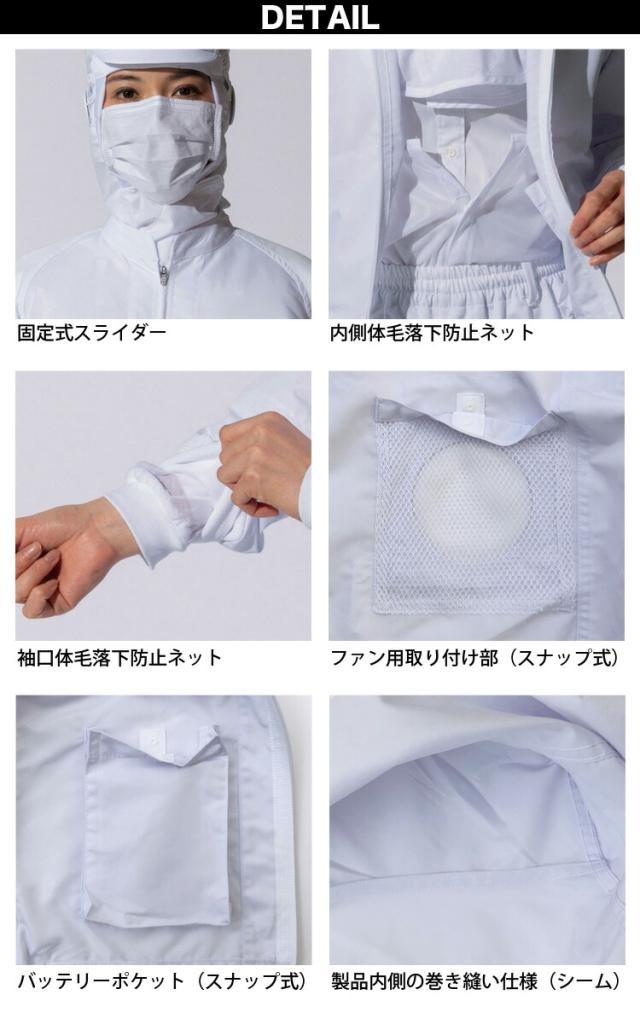 DETAIL

固定式スライダー

内側体毛落下防止ネット

袖口体毛落下防止ネット

ファン用取り付け部（スナップ式）

バッテリーポケット（スナップ式）

製品内側の巻き縫い仕様（シーム）