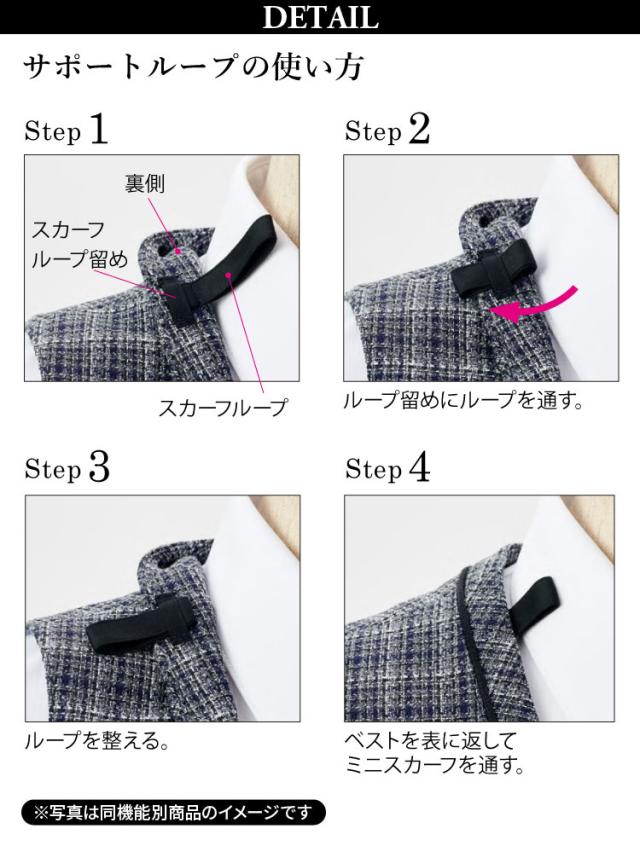 DETAIL

サポートループの使い方

Step 1

裏側

スカーフループ留め

スカーフループ

Step 2

ループ留めにループを通す。

Step 3

ループを整える。

Step 4

ベストを表に返してミニスカーフを通す。

※写真は同機能別商品のイメージです