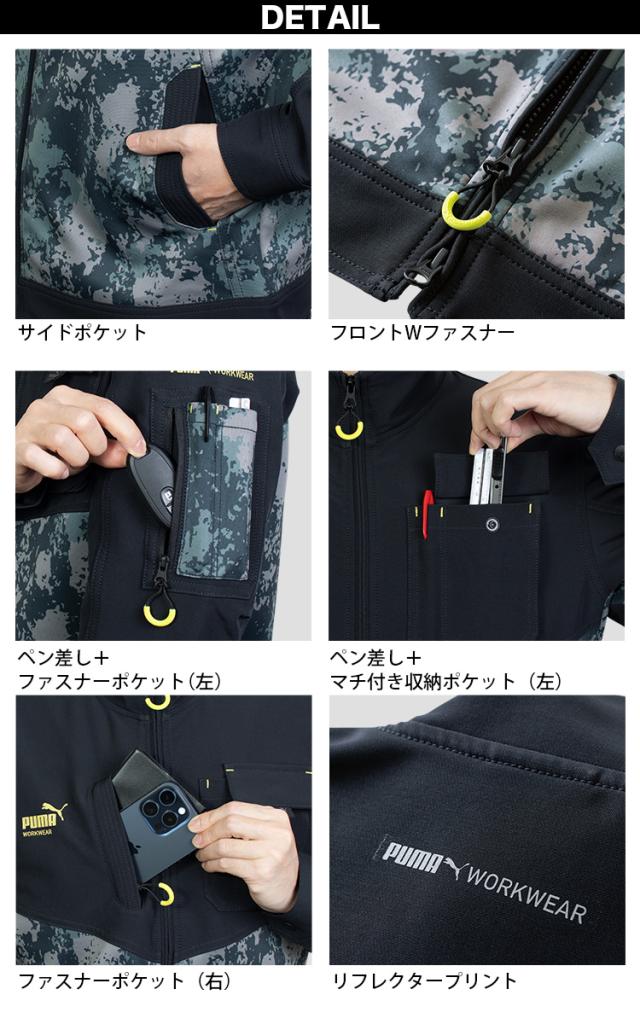 DETAIL

サイドポケット

フロントWファスナー

PUMA WORKWEAR

ペン差し＋
ファスナーポケット(左)

ペン差し＋
マチ付き収納ポケット（左）

PUMA WORKWEAR

ファスナーポケット（右）

PUMA WORKWEAR

リフレクタープリント