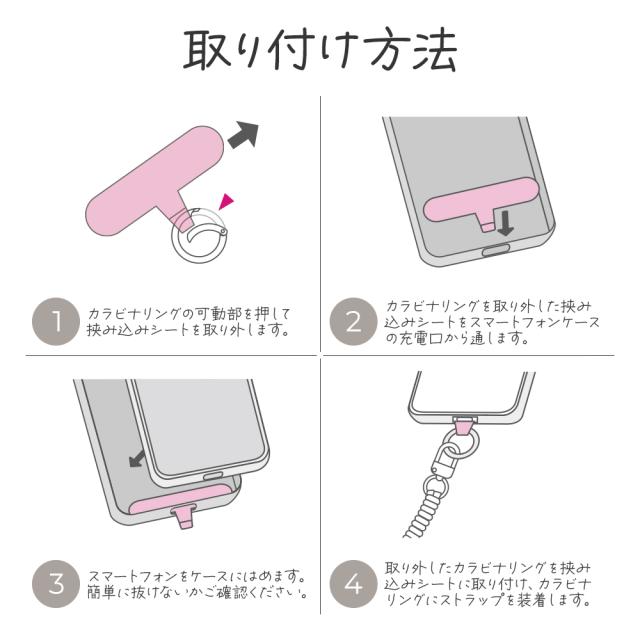 取り付け方法

1 カラビナリングの可動部を押して挟み込みシートを取り外します。

2 カラビナリングを取り外した挟み込みシートをスマートフォンケースの充電口から通します。

3 スマートフォンをケースにはめます。簡単に抜けないかご確認ください。

4 取り外したカラビナリングを挟み込みシートに取り付け、カラビナリングにストラップを装着します。