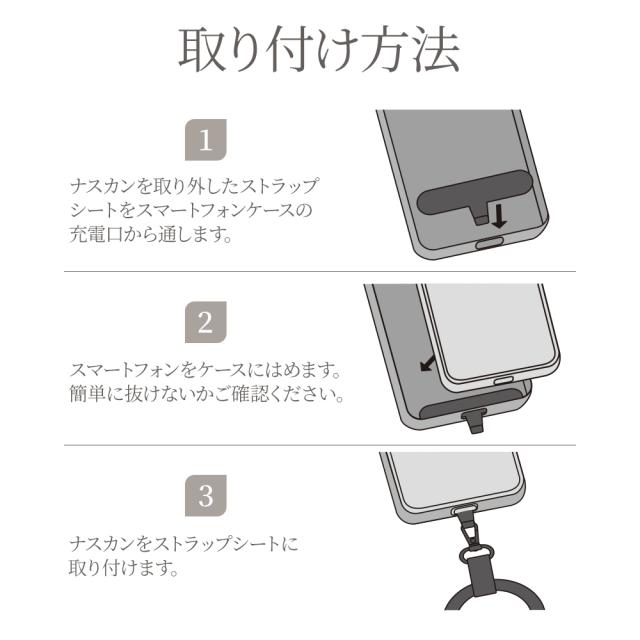 取り付け方法

1

ナスカンを取り外したストラップシートをスマートフォンケースの充電口から通します。

2

スマートフォンをケースにはめます。
簡単に抜けないかご確認ください。

3

ナスカンをストラップシートに取り付けます。