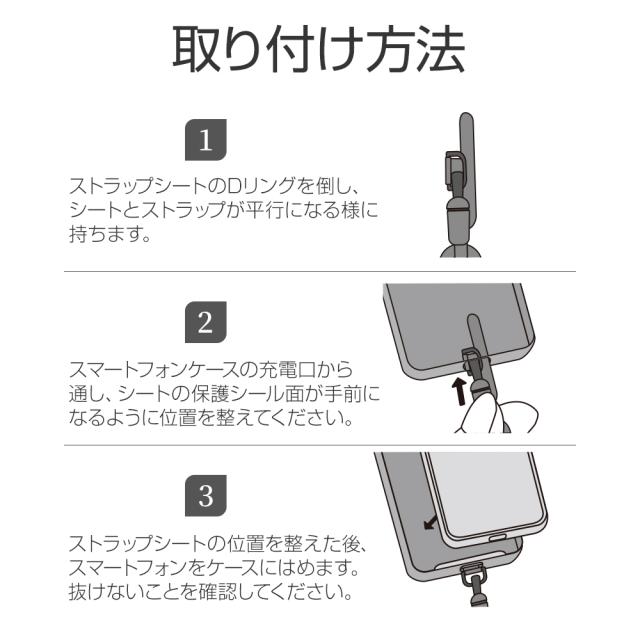 取り付け方法

1

ストラップシートのDリングを倒し、シートとストラップが平行になる様に持ちます。

2

スマートフォンケースの充電口から通し、シートの保護シール面が手前になるように位置を整えてください。

3

ストラップシートの位置を整えた後、スマートフォンをケースにはめます。抜けないことを確認してください。