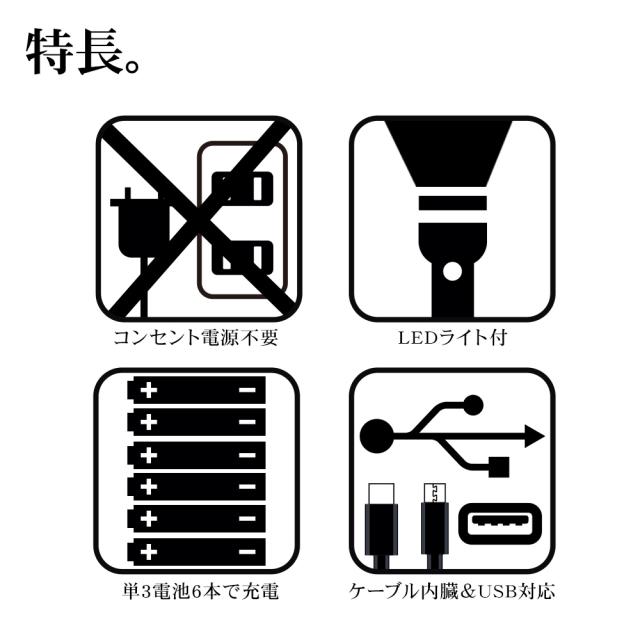 特長。

コンセント電源不要

LEDライト付

単3電池6本で充電

ケーブル内臓＆USB対応