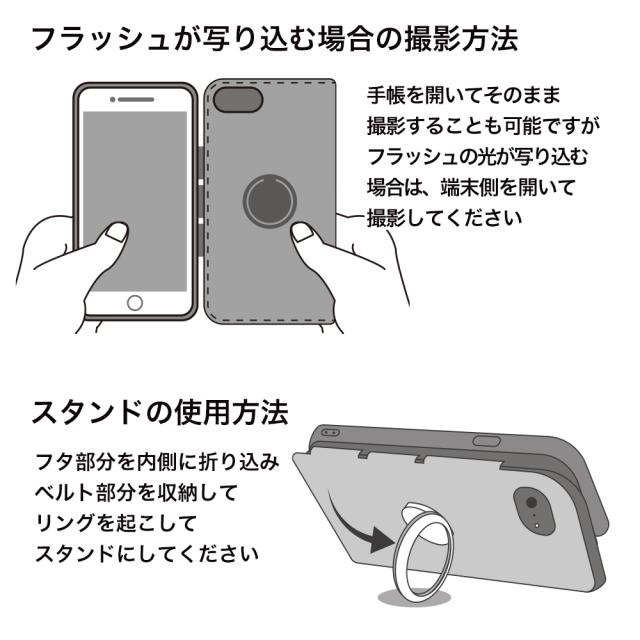 フラッシュが写り込む場合の撮影方法

手帳を開いてそのまま
撮影することも可能ですが
フラッシュの光が写り込む
場合は、端末側を開いて
撮影してください

スタンドの使用方法

フタ部分を内側に折り込み
ベルト部分を収納して
リングを起こして
スタンドにしてください