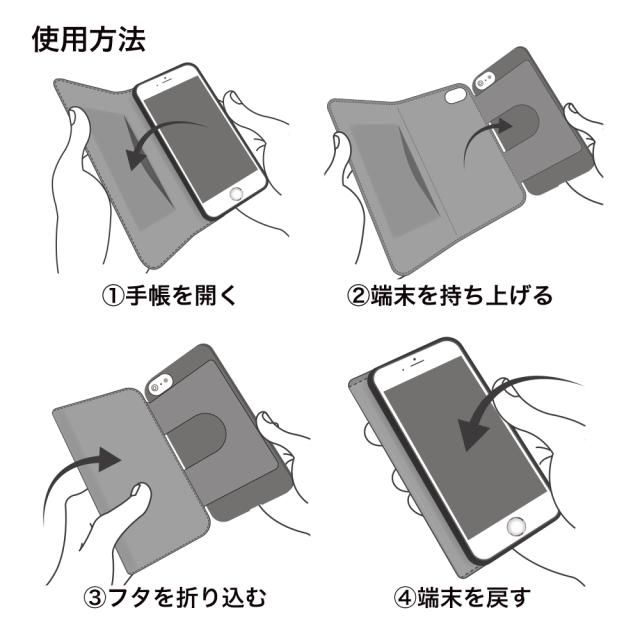 使用方法

①手帳を開く

②端末を持ち上げる

③フタを折り込む

④端末を戻す