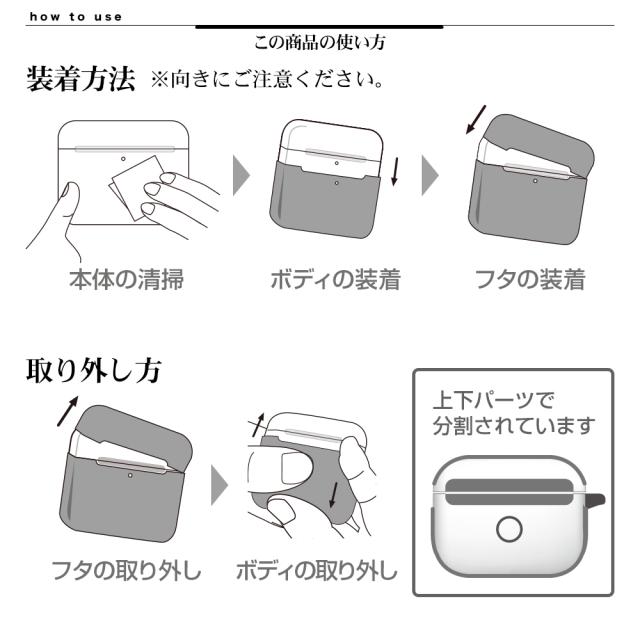 how to use

この商品の使い方

装着方法 ※向きにご注意ください。

本体の清掃

ボディの装着

フタの装着

取り外し方

フタの取り外し

ボディの取り外し

上下パーツで分割されています