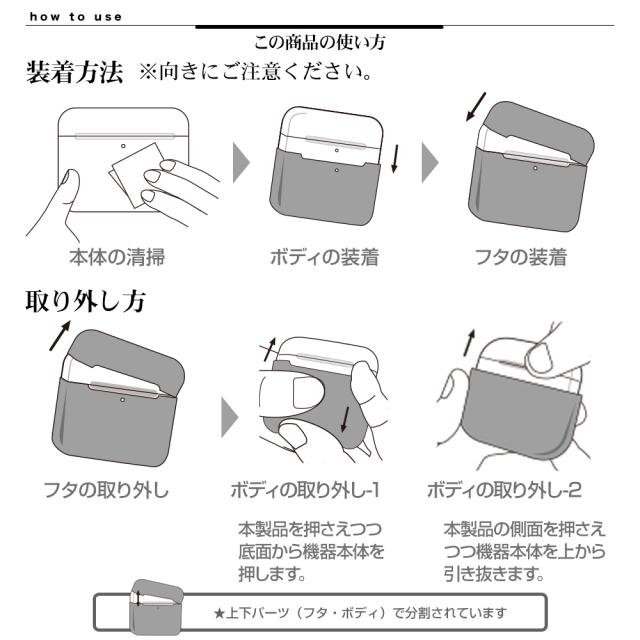 how to use

この商品の使い方

装着方法 ※向きにご注意ください。

本体の清掃

ボディの装着

フタの装着

取り外し方

フタの取り外し

ボディの取り外し-1

本製品を押さえつつ底面から機器本体を押します。

ボディの取り外し-2

本製品の側面を押さえつつ機器本体を上から引き抜きます。

★上下パーツ（フタ・ボディ）で分割されています