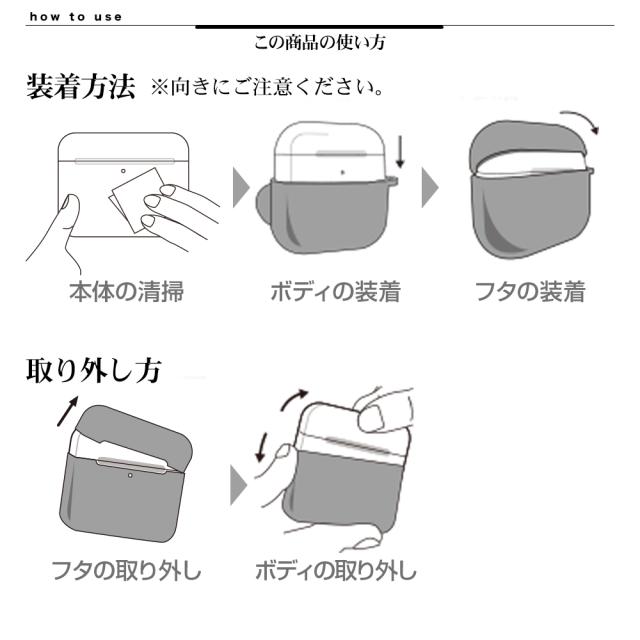 how to use

この商品の使い方

装着方法 ※向きにご注意ください。

本体の清掃

ボディの装着

フタの装着

取り外し方

フタの取り外し

ボディの取り外し