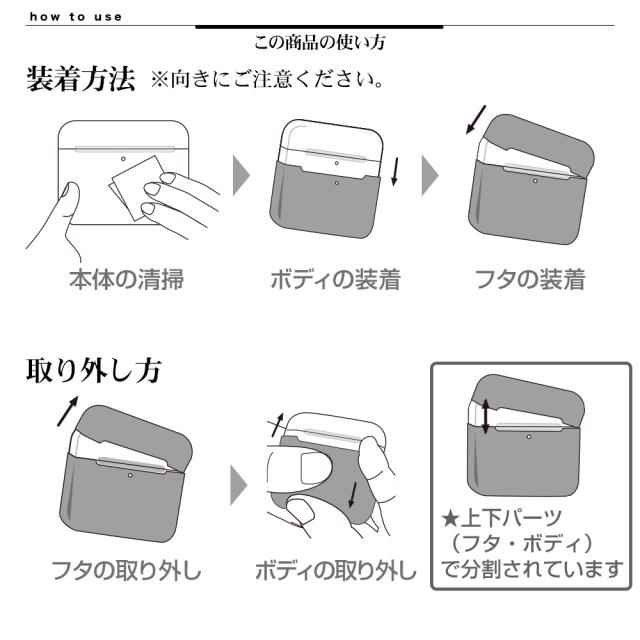 how to use

この商品の使い方

装着方法 ※向きにご注意ください。

本体の清掃

ボディの装着

フタの装着

取り外し方

フタの取り外し

ボディの取り外し

★上下パーツ（フタ・ボディ）で分割されています