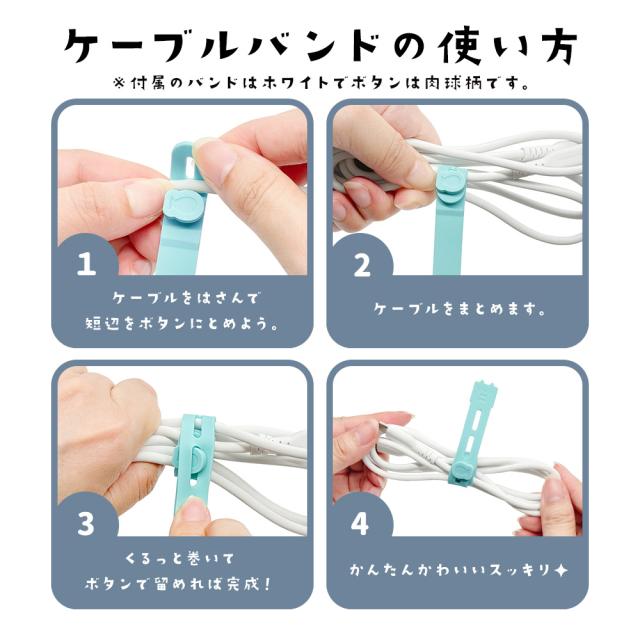 ケーブルバンドの使い方

※付属のバンドはホワイトでボタンは肉球柄です。

1

ケーブルをはさんで
短辺をボタンにとめよう。

2

ケーブルをまとめます。

3

くるっと巻いて
ボタンで留めれば完成！

4

かんたんかわいいスッキリ✦