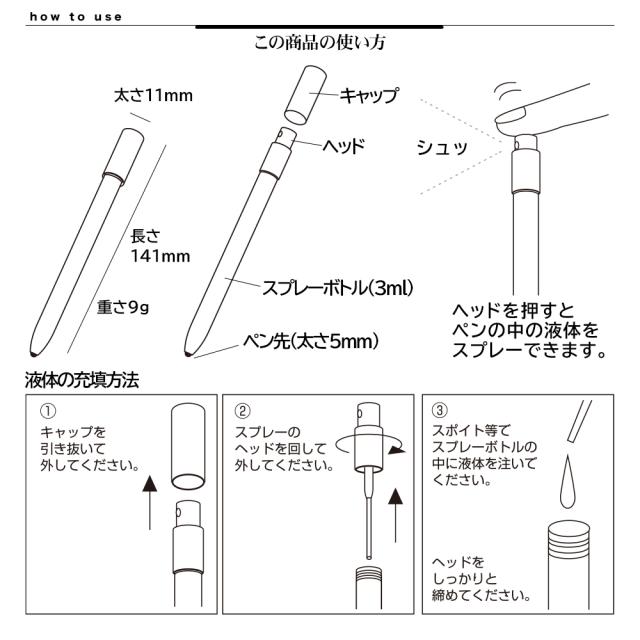 how to use

この商品の使い方

太さ11mm

長さ
141mm

重さ9g

キャップ

ヘッド

スプレーボトル(3ml)

ペン先(太さ5mm)

シュッ

ヘッドを押すと
ペンの中の液体を
スプレーできます。

液体の充填方法

①
キャップを
引き抜いて
外してください。

②
スプレーの
ヘッドを回して
外してください。

③
スポイト等で
スプレーボトルの
中に液体を注いで
ください。

ヘッドを
しっかりと
締めてください。