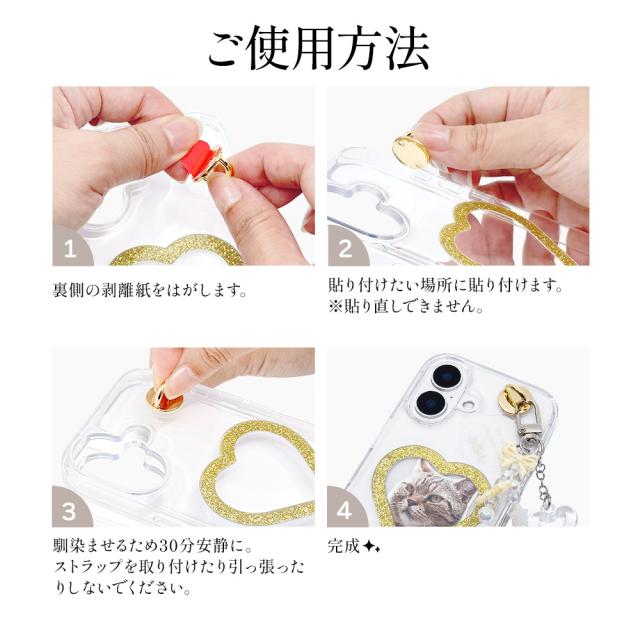 ご使用方法

1

裏側の剥離紙をはがします。

2

貼り付けたい場所に貼り付けます。
※貼り直しできません。

3

馴染ませるため30分安静に。
ストラップを取り付けたり引っ張ったりしないでください。

4

完成✦