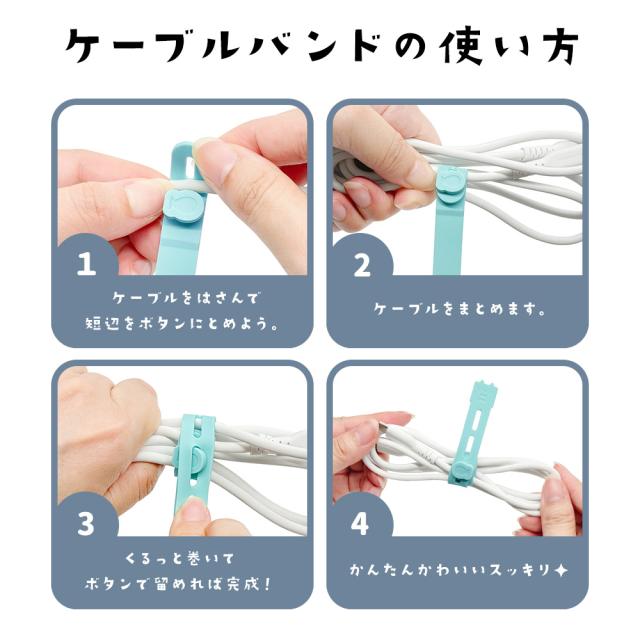 ケーブルバンドの使い方

1
ケーブルをはさんで
短辺をボタンにとめよう。

2
ケーブルをまとめます。

3
くるっと巻いて
ボタンで留めれば完成!

4
かんたんかわいいスッキリ✦