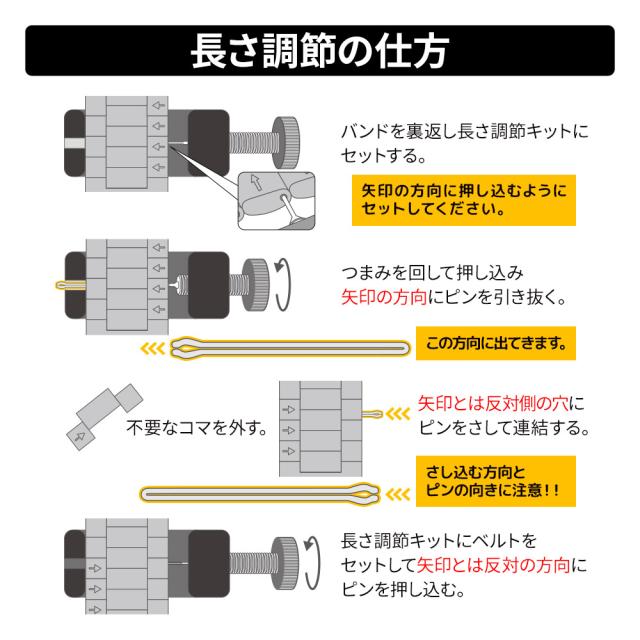 長さ調節の仕方

バンドを裏返し長さ調節キットにセットする。

矢印の方向に押し込むようにセットしてください。

つまみを回して押し込み矢印の方向にピンを引き抜く。

この方向に出てきます。

不要なコマを外す。

矢印とは反対側の穴にピンをさして連結する。

さし込む方向とピンの向きに注意!!

長さ調節キットにベルトをセットして矢印とは反対の方向にピンを押し込む。