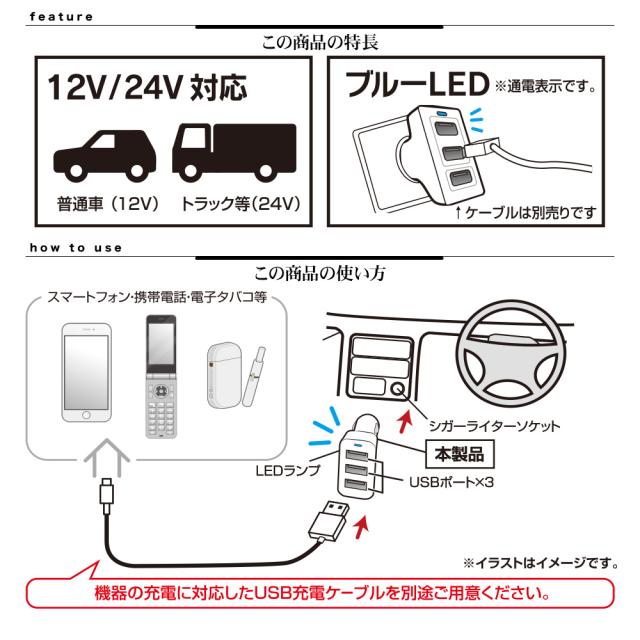 feature

この商品の特長

12V/24V 対応

普通車（12V）　トラック等（24V）

ブルーLED ※通電表示です。

↑ケーブルは別売りです

how to use

この商品の使い方

スマートフォン・携帯電話・電子タバコ等

シガーライターソケット

本製品

LEDランプ

USBポート×3

※イラストはイメージです。

機器の充電に対応したUSB充電ケーブルを別途ご用意ください。