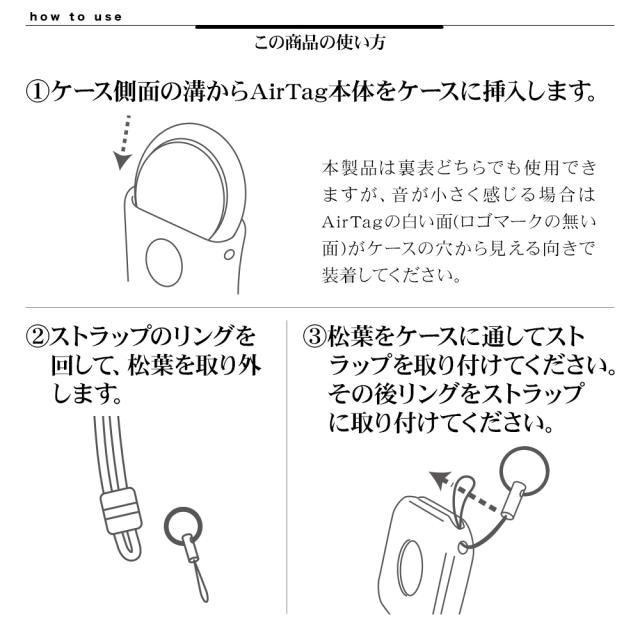 how to use

この商品の使い方

①ケース側面の溝からAirTag本体をケースに挿入します。

本製品は裏表どちらでも使用できますが、音が小さく感じる場合はAirTagの白い面(ロゴマークの無い面)がケースの穴から見える向きで装着してください。

②ストラップのリングを回して、松葉を取り外します。

③松葉をケースに通してストラップを取り付けてください。その後リングをストラップに取り付けてください。