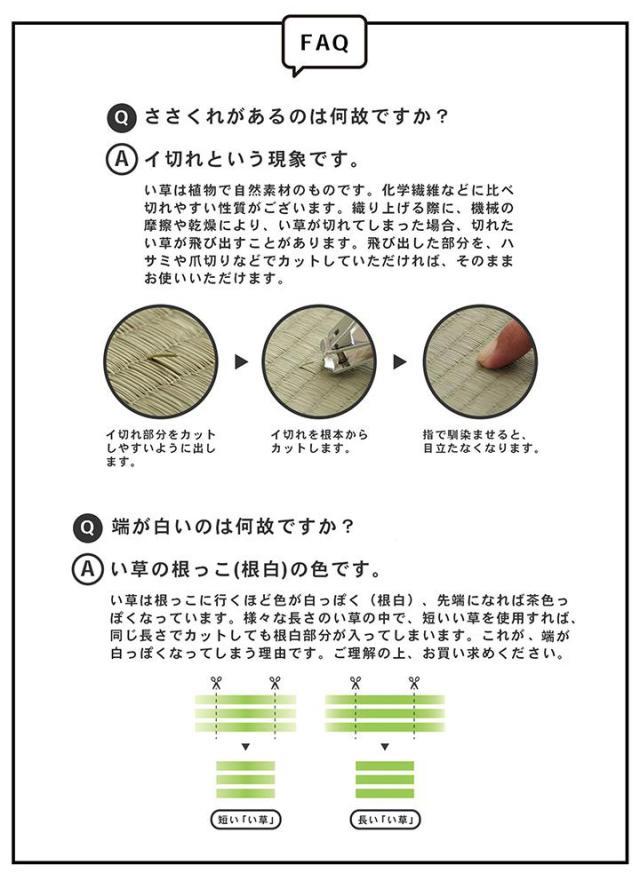 FAQ

Q ささくれがあるのは何故ですか？

A イ切れという現象です。

い草は植物で自然素材のものです。化学繊維などに比べ切れやすい性質がございます。織り上げる際に、機械の摩擦や乾燥により、い草が切れてしまった場合、切れたい草が飛び出すことがあります。飛び出した部分を、ハサミや爪切りなどでカットしていただければ、そのままお使いいただけます。

イ切れ部分をカットしやすいように出します。

イ切れを根本からカットします。

指で馴染ませると、目立たなくなります。

Q 端が白いのは何故ですか？

A い草の根っこ(根白)の色です。

い草は根っこに行くほど色が白っぽく（根白）、先端になれば茶色っぽくなっています。様々な長さのい草の中で、短いい草を使用すれば、同じ長さでカットしても根白部分が入ってしまいます。これが、端が白っぽくなってしまう理由です。ご理解の上、お買い求めください。

短い「い草」

長い「い草」