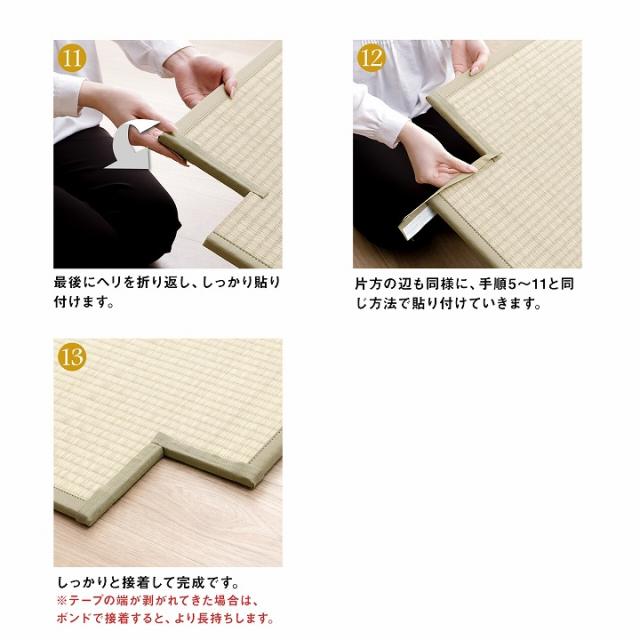 11

最後にヘリを折り返し、しっかり貼り付けます。

12

片方の辺も同様に、手順5〜11と同じ方法で貼り付けていきます。

13

しっかりと接着して完成です。
※テープの端が剥がれてきた場合は、ボンドで接着すると、より長持ちします。