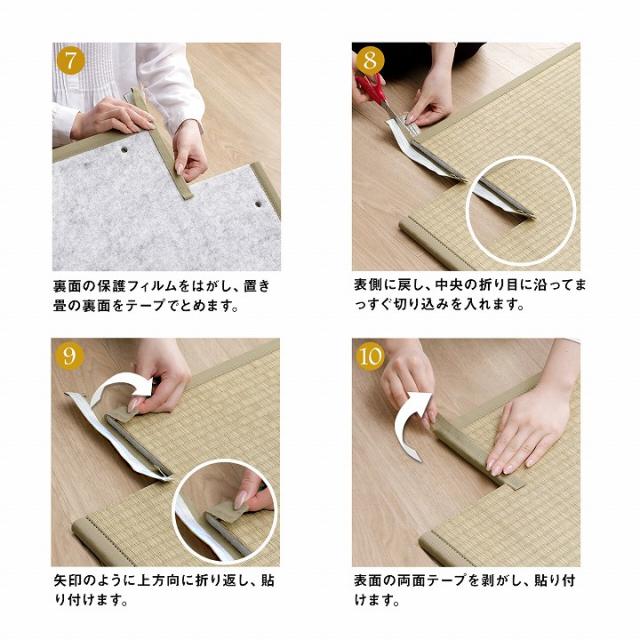 7

裏面の保護フィルムをはがし、置き畳の裏面をテープでとめます。

8

表側に戻し、中央の折り目に沿ってまっすぐ切り込みを入れます。

9

矢印のように上方向に折り返し、貼り付けます。

10

表面の両面テープを剥がし、貼り付けます。