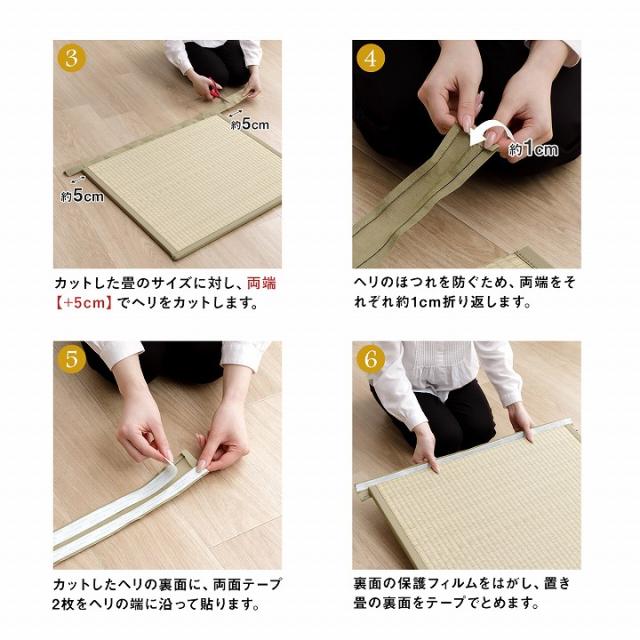 3

約5cm

約5cm

カットした畳のサイズに対し、両端【+5cm】でヘリをカットします。

4

約1cm

ヘリのほつれを防ぐため、両端をそれぞれ約1cm折り返します。

5

カットしたヘリの裏面に、両面テープ2枚をヘリの端に沿って貼ります。

6

裏面の保護フィルムをはがし、置き畳の裏面をテープでとめます。