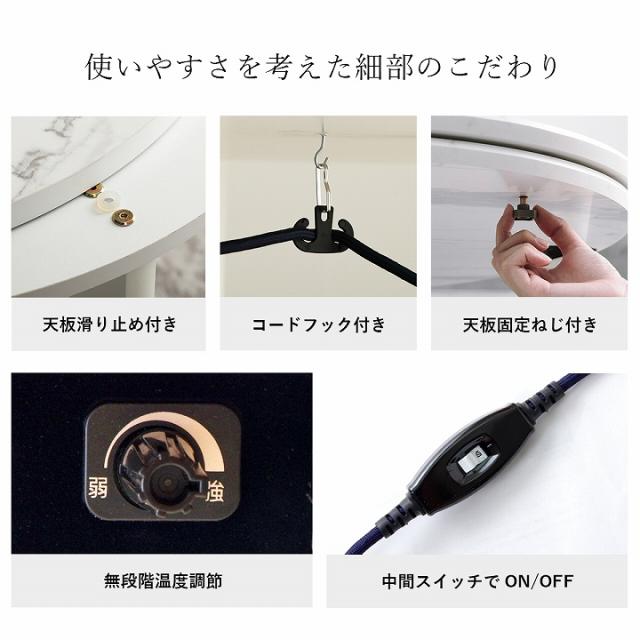 使いやすさを考えた細部のこだわり

天板滑り止め付き

コードフック付き

天板固定ねじ付き

弱

強

無段階温度調節

中間スイッチで ON/OFF