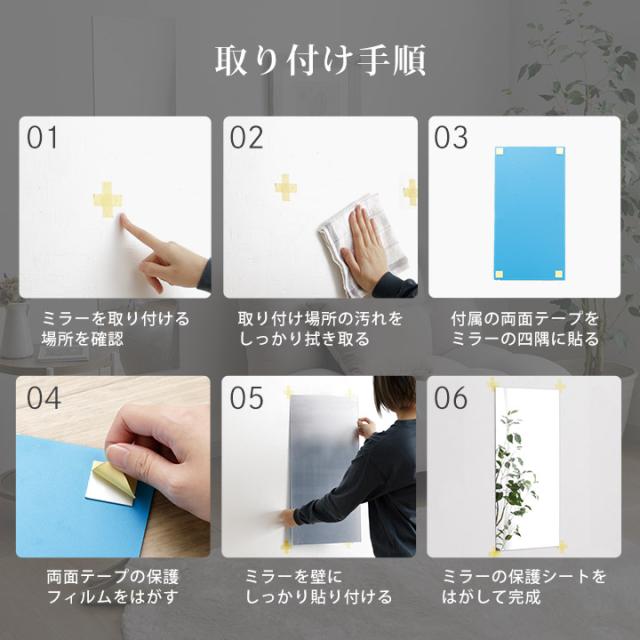 取り付け手順

01

ミラーを取り付ける場所を確認

02

取り付け場所の汚れをしっかり拭き取る

03

付属の両面テープをミラーの四隅に貼る

04

両面テープの保護フィルムをはがす

05

ミラーを壁にしっかり貼り付ける

06

ミラーの保護シートをはがして完成