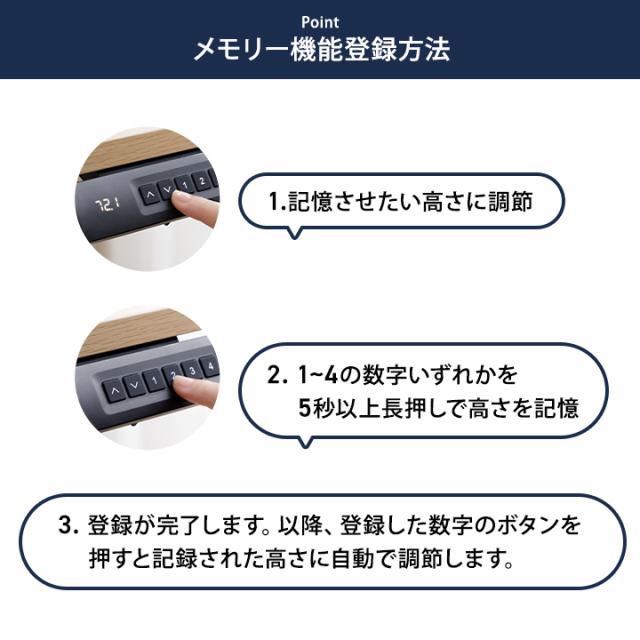 Point
メモリー機能登録方法

72.1
1 2

1.記憶させたい高さに調節

1 2 3 4

2. 1~4の数字いずれかを
5秒以上長押しで高さを記憶

3. 登録が完了します。以降、登録した数字のボタンを押すと記録された高さに自動で調節します。