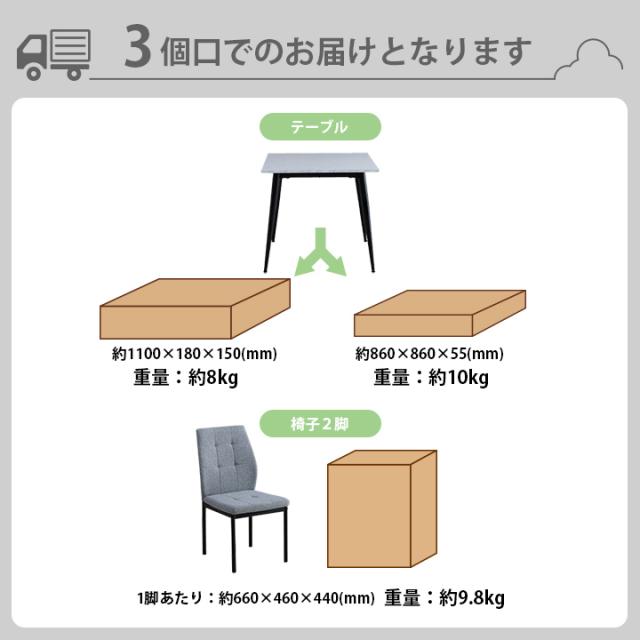 3個口でのお届けとなります

テーブル

約1100×180×150(mm)
重量：約8kg

約860×860×55(mm)
重量：約10kg

椅子２脚

1脚あたり：約660×460×440(mm) 重量：約9.8kg