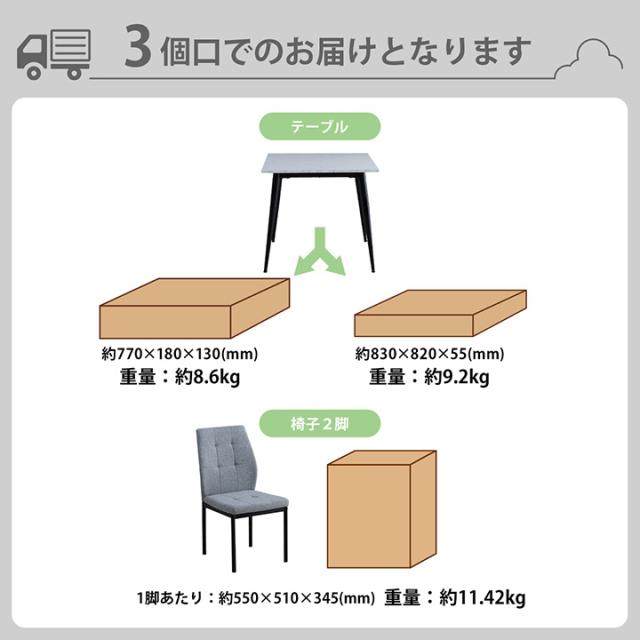 3個口でのお届けとなります

テーブル

約770×180×130(mm)
重量：約8.6kg

約830×820×55(mm)
重量：約9.2kg

椅子２脚

1脚あたり：約550×510×345(mm) 重量：約11.42kg