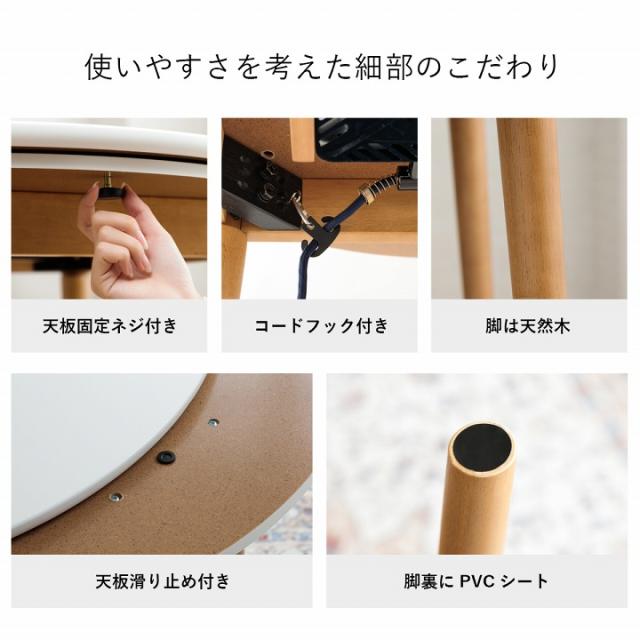 使いやすさを考えた細部のこだわり

天板固定ネジ付き

コードフック付き

脚は天然木

天板滑り止め付き

脚裏に PVC シート