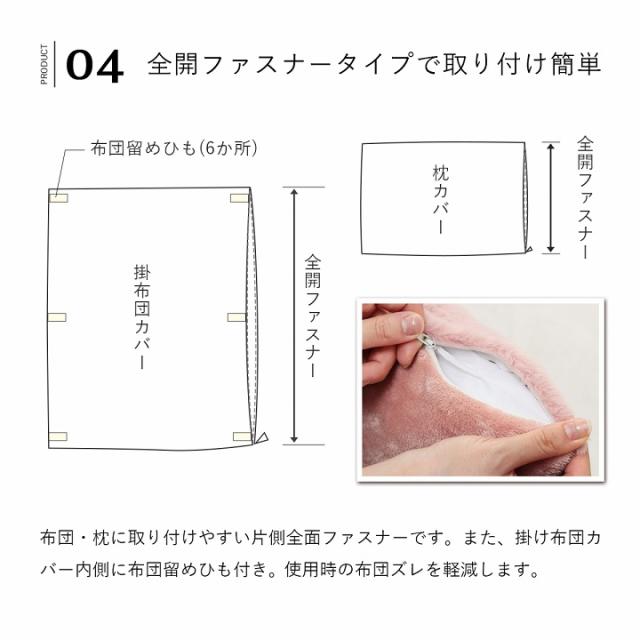 PRODUCT 04 全開ファスナータイプで取り付け簡単

布団留めひも(6か所)

掛布団カバー

全開ファスナー

枕カバー

全開ファスナー

布団・枕に取り付けやすい片側全面ファスナーです。また、掛け布団カバー内側に布団留めひも付き。使用時の布団ズレを軽減します。