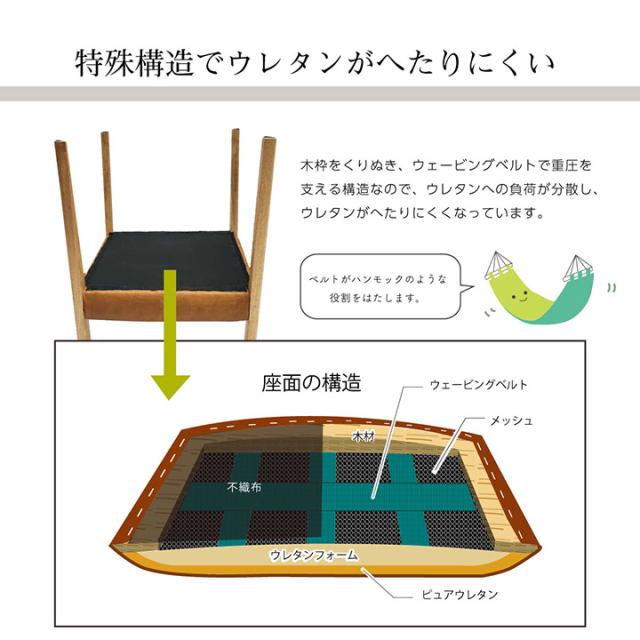 特殊構造でウレタンがへたりにくい

木枠をくりぬき、ウェービングベルトで重圧を支える構造なので、ウレタンへの負荷が分散し、ウレタンがへたりにくくなっています。

ベルトがハンモックのような役割をはたします。

座面の構造

ウェービングベルト

メッシュ

木材

不織布

ウレタンフォーム

ピュアウレタン