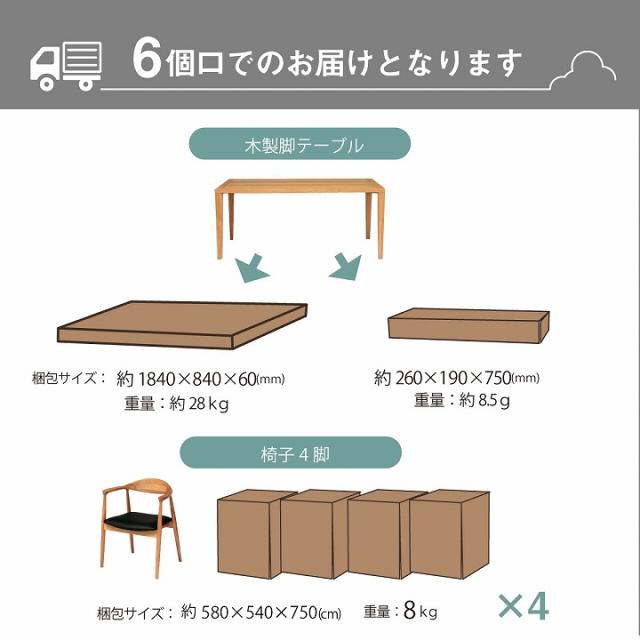 6個口でのお届けとなります

木製脚テーブル

梱包サイズ： 約 1840×840×60(mm)
重量：約 28 kg

約 260×190×750(mm)
重量：約 8.5 g

椅子 4 脚

梱包サイズ： 約 580×540×750(cm)

重量：8 kg

×4