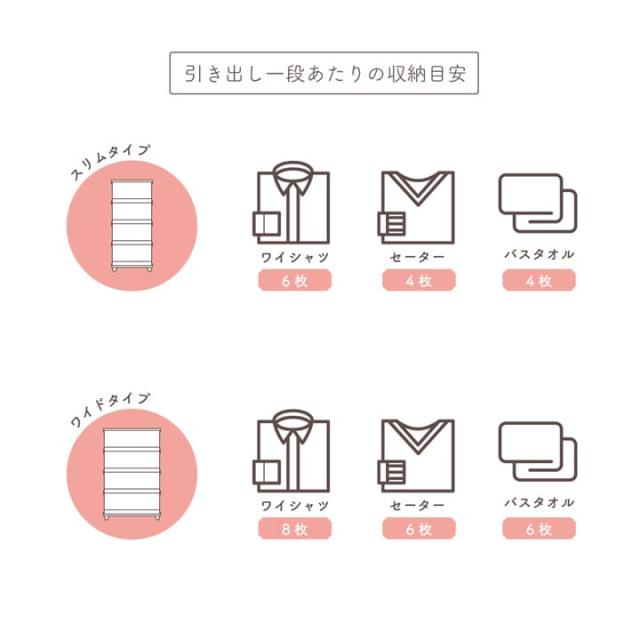 引き出し一段あたりの収納目安

スリムタイプ

ワイシャツ
6枚

セーター
4枚

バスタオル
4枚

ワイドタイプ

ワイシャツ
8枚

セーター
6枚

バスタオル
6枚