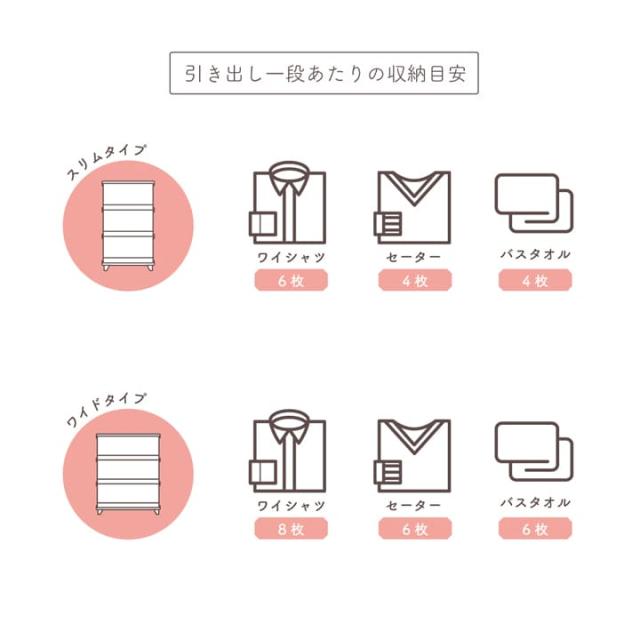 引き出し一段あたりの収納目安

スリムタイプ

ワイシャツ
6枚

セーター
4枚

バスタオル
4枚

ワイドタイプ

ワイシャツ
8枚

セーター
6枚

バスタオル
6枚