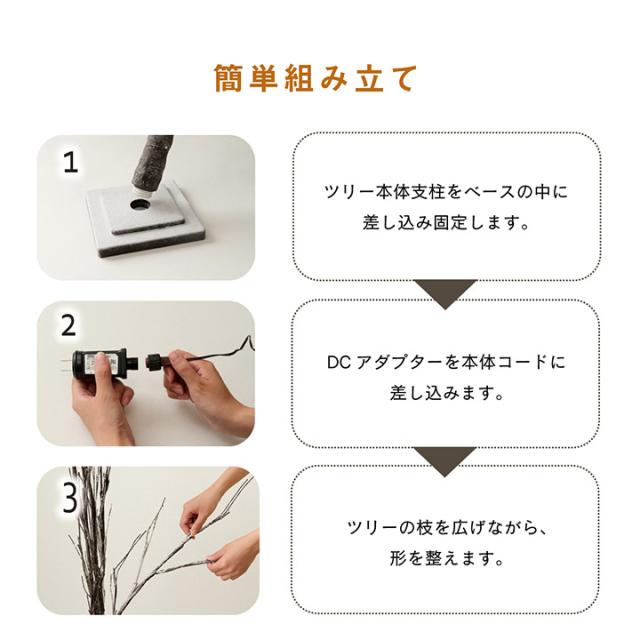 簡単組み立て

1

ツリー本体支柱をベースの中に差し込み固定します。

2

DC アダプターを本体コードに差し込みます。

3

ツリーの枝を広げながら、形を整えます。