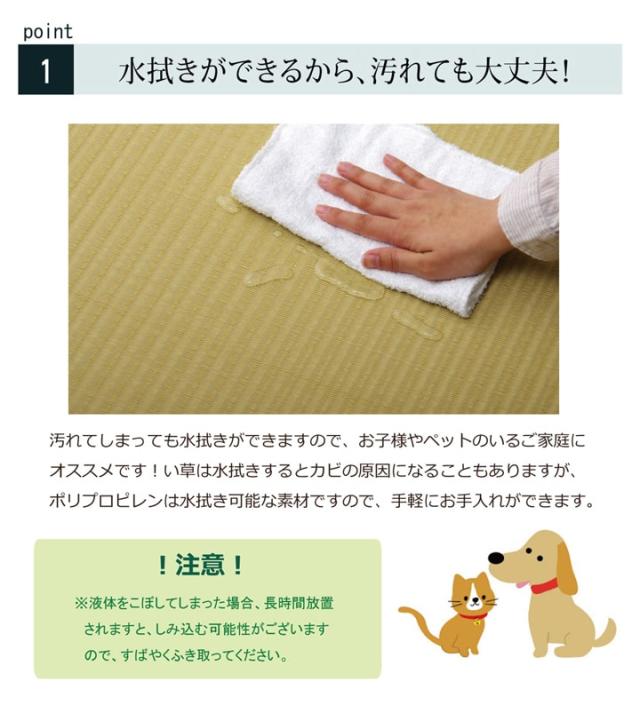 point
1 水拭きができるから、汚れても大丈夫!

汚れてしまっても水拭きができますので、お子様やペットのいるご家庭にオススメです！い草は水拭きするとカビの原因になることもありますが、ポリプロピレンは水拭き可能な素材ですので、手軽にお手入れができます。

！注意！
※液体をこぼしてしまった場合、長時間放置されますと、しみ込む可能性がございますので、すばやくふき取ってください。