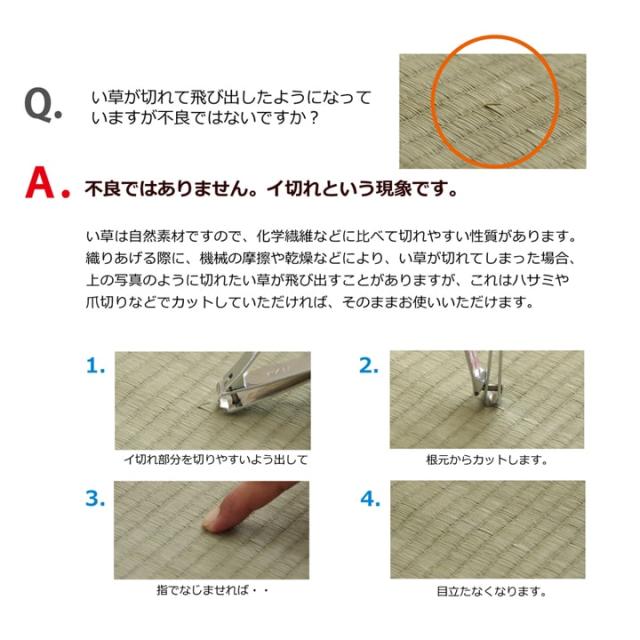 Q. い草が切れて飛び出したようになっていますが不良ではないですか？

A. 不良ではありません。イ切れという現象です。

い草は自然素材ですので、化学繊維などに比べて切れやすい性質があります。織りあげる際に、機械の摩擦や乾燥などにより、い草が切れてしまった場合、上の写真のように切れたい草が飛び出すことがありますが、これはハサミや爪切りなどでカットしていただければ、そのままお使いいただけます。

1.
イ切れ部分を切りやすいよう出して

2.
根元からカットします。

3.
指でなじませれば・・

4.
目立たなくなります。