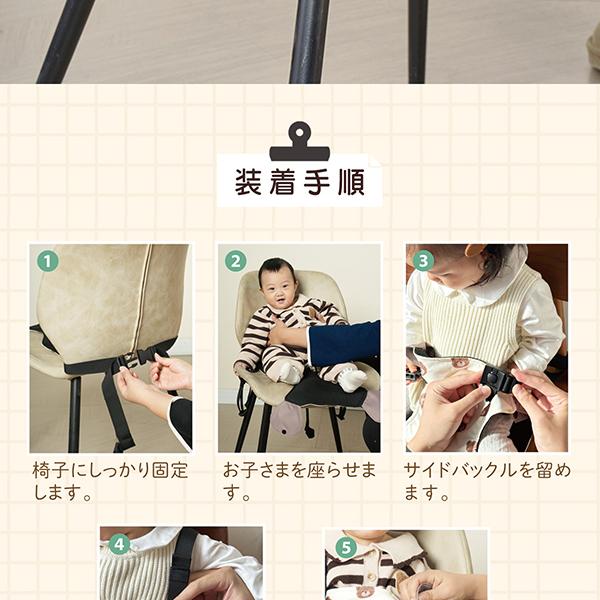 装着手順

1
椅子にしっかり固定します。

2
お子さまを座らせます。

3
サイドバックルを留めます。

4

5