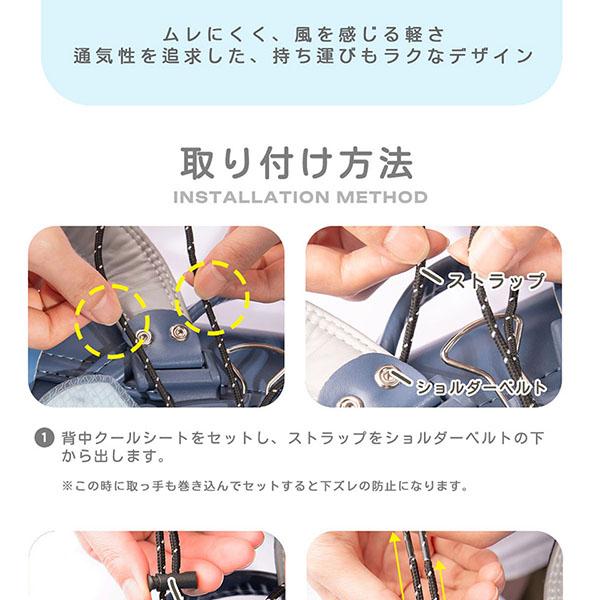 ムレにくく、風を感じる軽さ
通気性を追求した、持ち運びもラクなデザイン

取り付け方法
INSTALLATION METHOD

ストラップ

ショルダーベルト

1 背中クールシートをセットし、ストラップをショルダーベルトの下から出します。

※この時に取っ手も巻き込んでセットすると下ズレの防止になります。