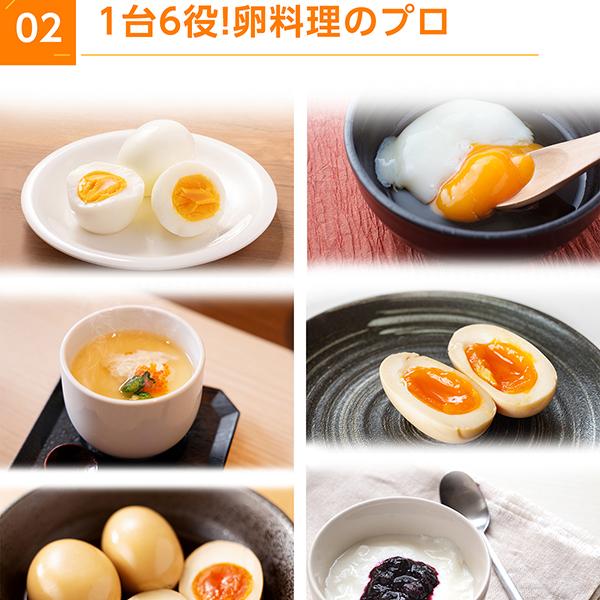 02

1台6役!卵料理のプロ