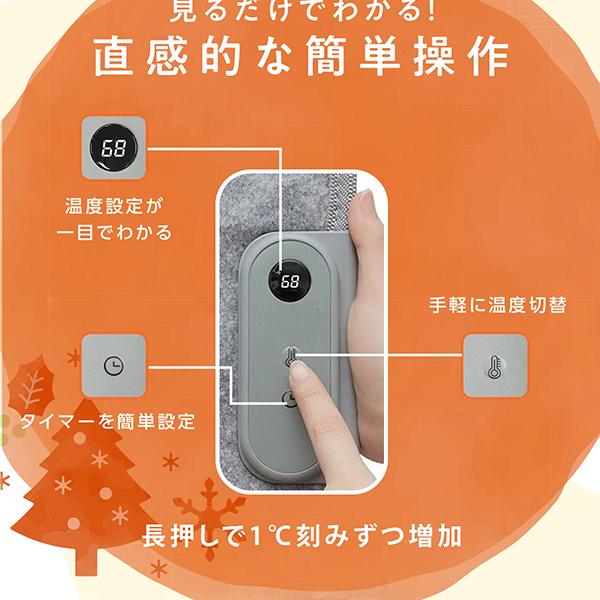 見るだけでわかる!
直感的な簡単操作

68

温度設定が
一目でわかる

68

手軽に温度切替

タイマーを簡単設定

長押しで1℃刻みずつ増加